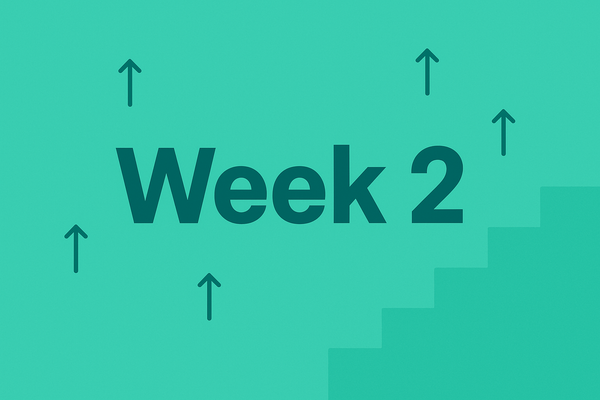 Week 2