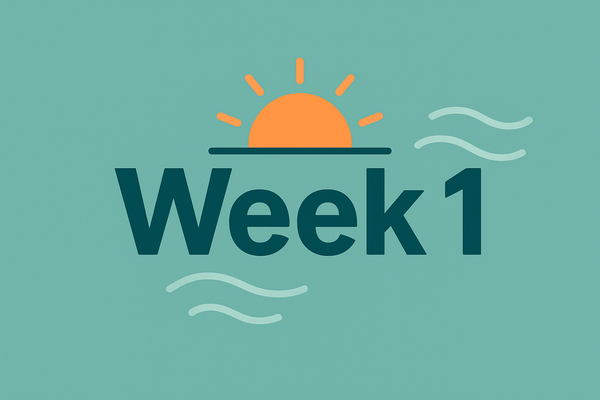 Week 1